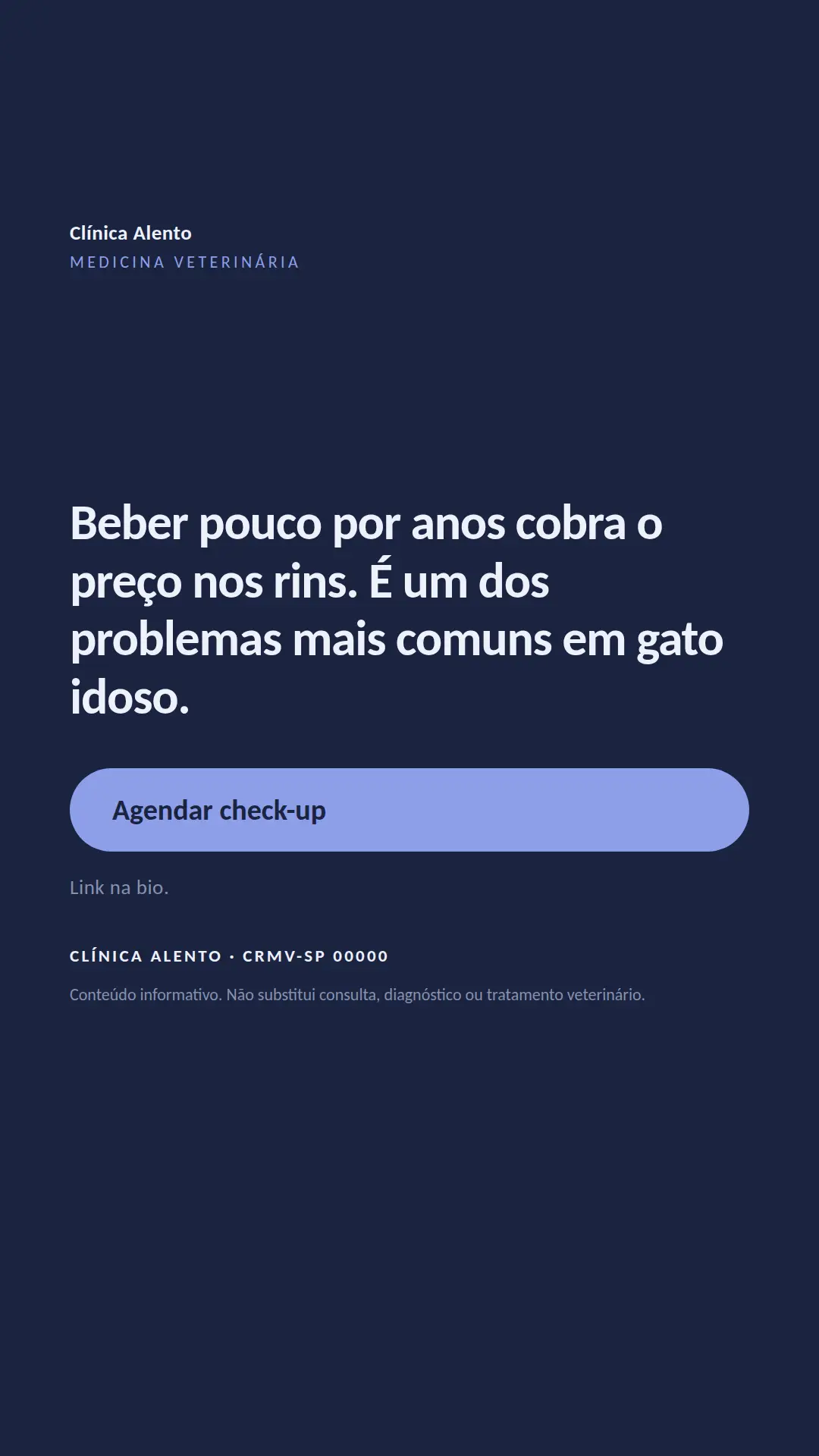 Clínica Alento
MEDICINA VETERINÁRIA

Beber pouco por anos cobra o preço nos rins. É um dos problemas mais comuns em gato idoso.

Agendar check-up

Link na bio.

CLÍNICA ALENTO · CRMV-SP 00000

Conteúdo informativo. Não substitui consulta, diagnóstico ou tratamento veterinário.