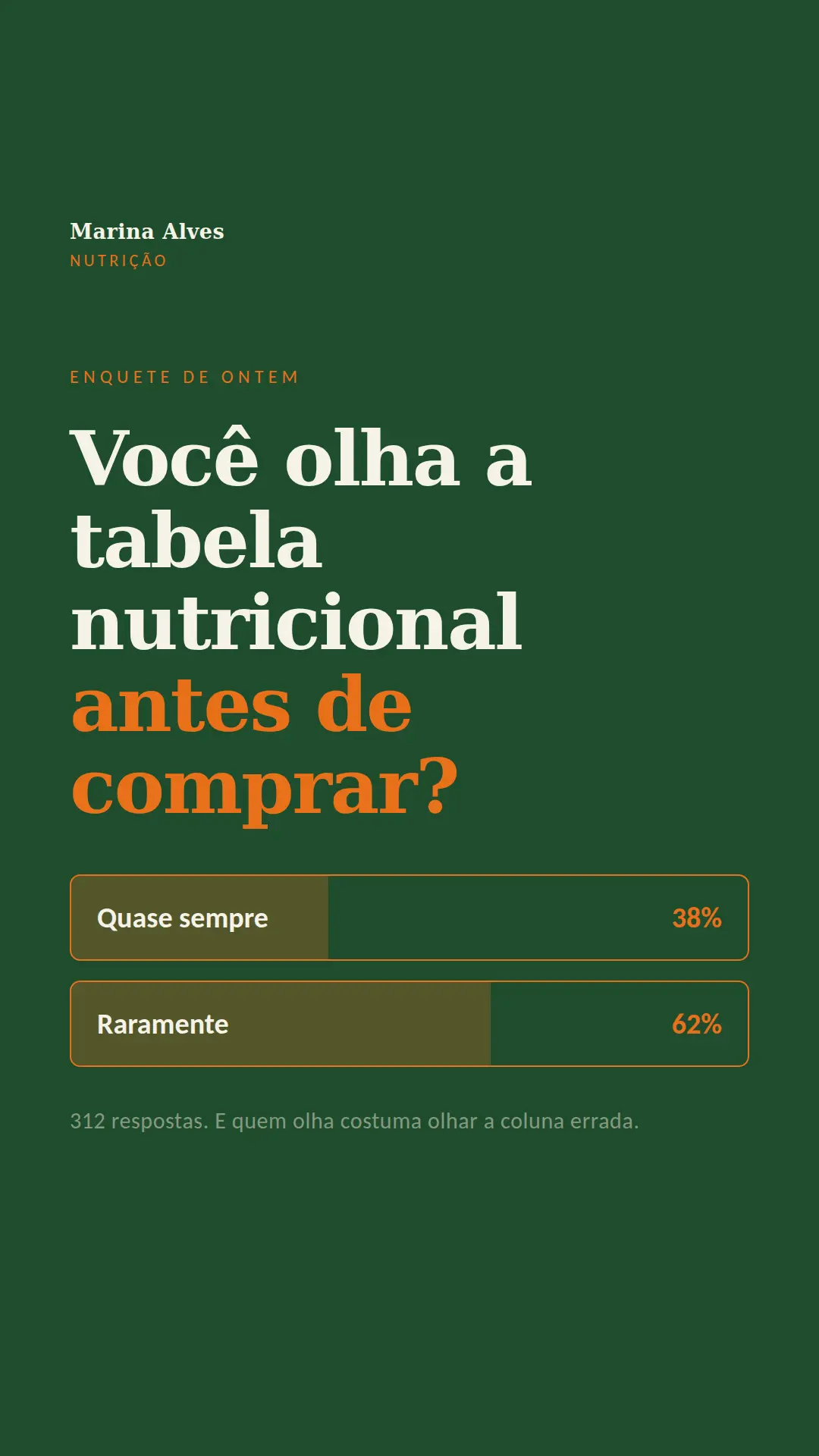 Marina Alves
NUTRIÇÃO

ENQUETE DE ONTEM

Você olha a tabela nutricional antes de comprar?

Quase sempre 38%

Raramente 62%

312 respostas. E quem olha costuma olhar a coluna errada.