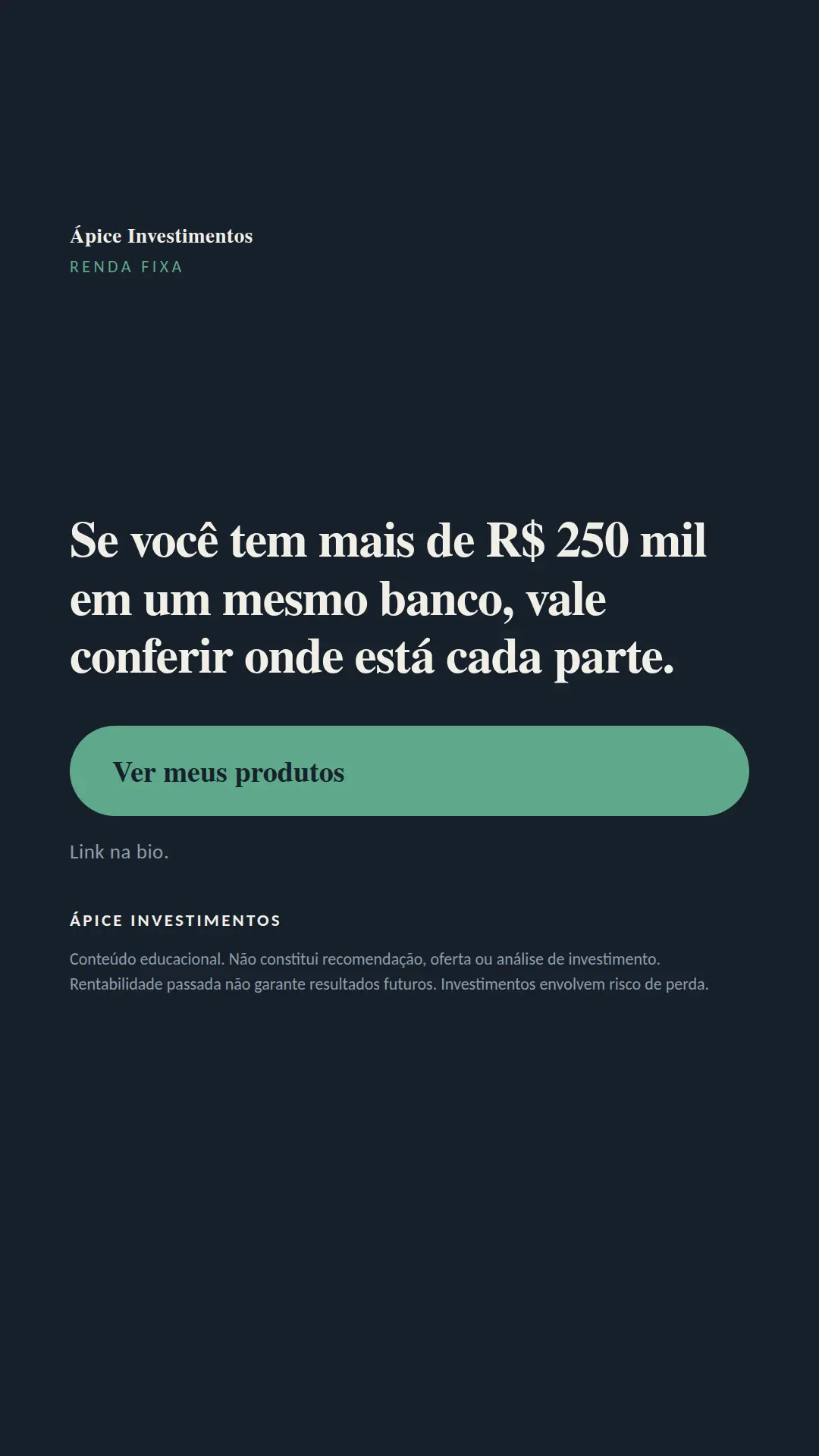 Ápice Investimentos
RENDA FIXA

Se você tem mais de R$ 250 mil em um mesmo banco, vale conferir onde está cada parte.

Ver meus produtos

Link na bio.

ÁPICE INVESTIMENTOS

Conteúdo educacional. Não constitui recomendação, oferta ou análise de investimento. Rentabilidade passada não garante resultados futuros. Investimentos envolvem risco de perda.