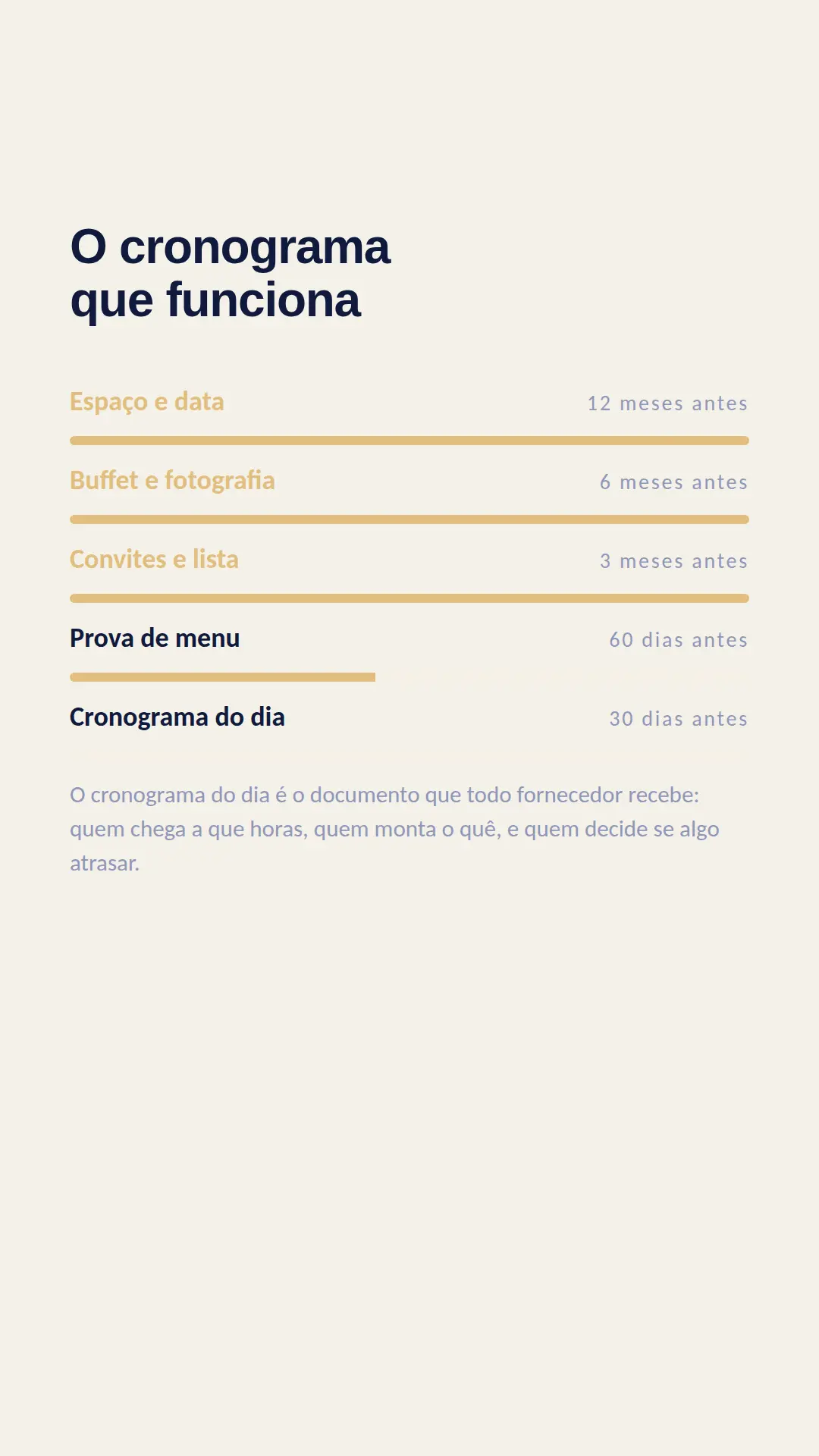 O cronograma que funciona

Espaço e data 12 meses antes

Buffet e fotografia 6 meses antes

Convites e lista 3 meses antes

Prova de menu 60 dias antes

Cronograma do dia 30 dias antes

O cronograma do dia é o documento que todo fornecedor recebe: quem chega a que horas, quem monta o quê, e quem decide se algo atrasar.